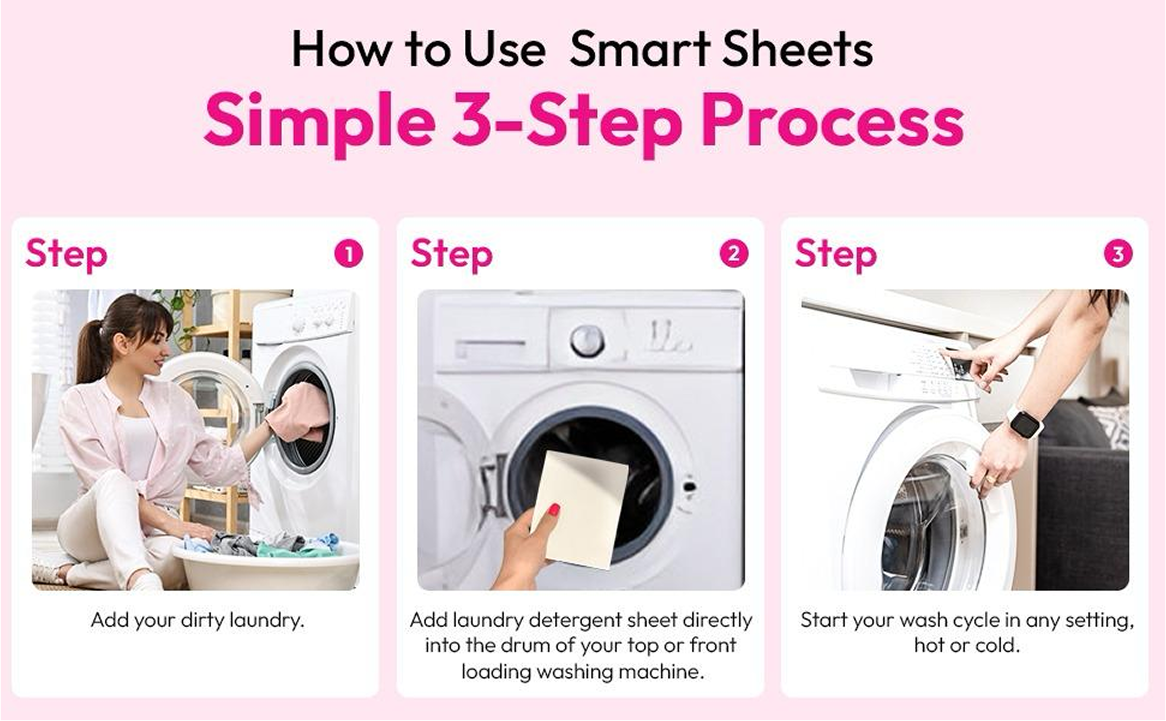 How to Use  Smart Sheets

Simple 3-Step Process

Step 1

Add your dirty laundry.

Step 2

Add laundry detergent sheet directly into the drum of your top or front loading washing machine.

Step 3

Start your wash cycle in any setting, hot or cold.